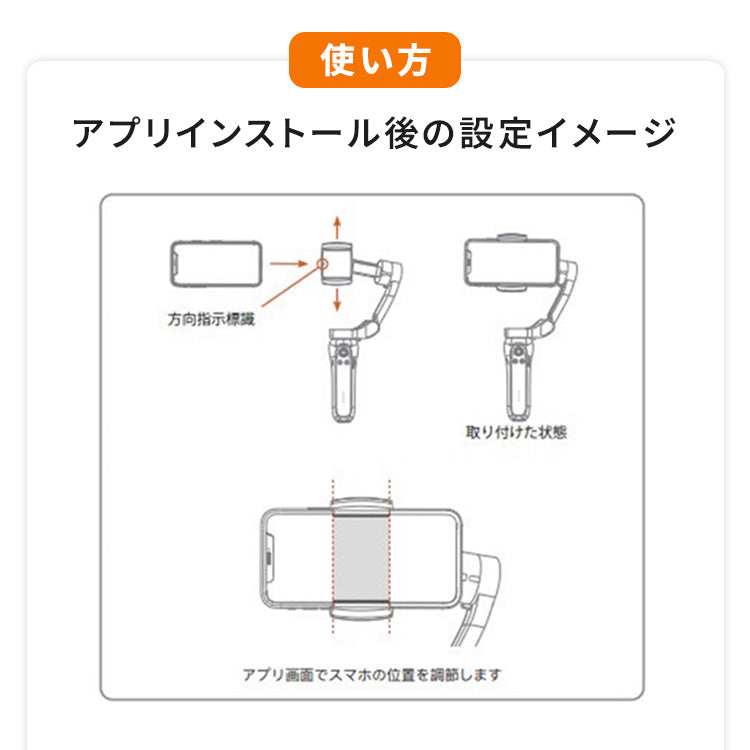 使い方

アプリインストール後の設定イメージ

方向指示標識

取り付けた状態

アプリ画面でスマホの位置を調節します